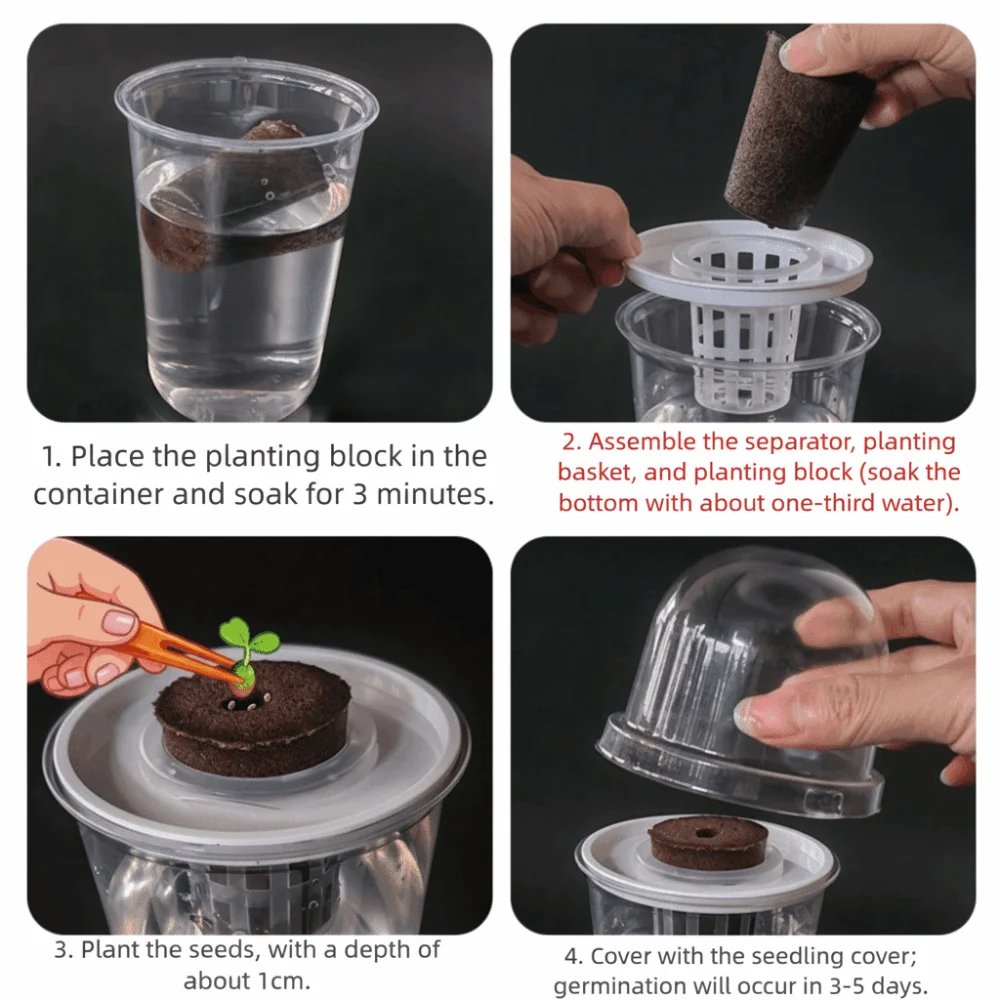 1. Place the planting block in the container and soak for 3 minutes.

2. Assemble the separator, planting basket, and planting block (soak the bottom with about one-third water).

3. Plant the seeds, with a depth of about 1cm.

4. Cover with the seedling cover; germination will occur in 3-5 days.