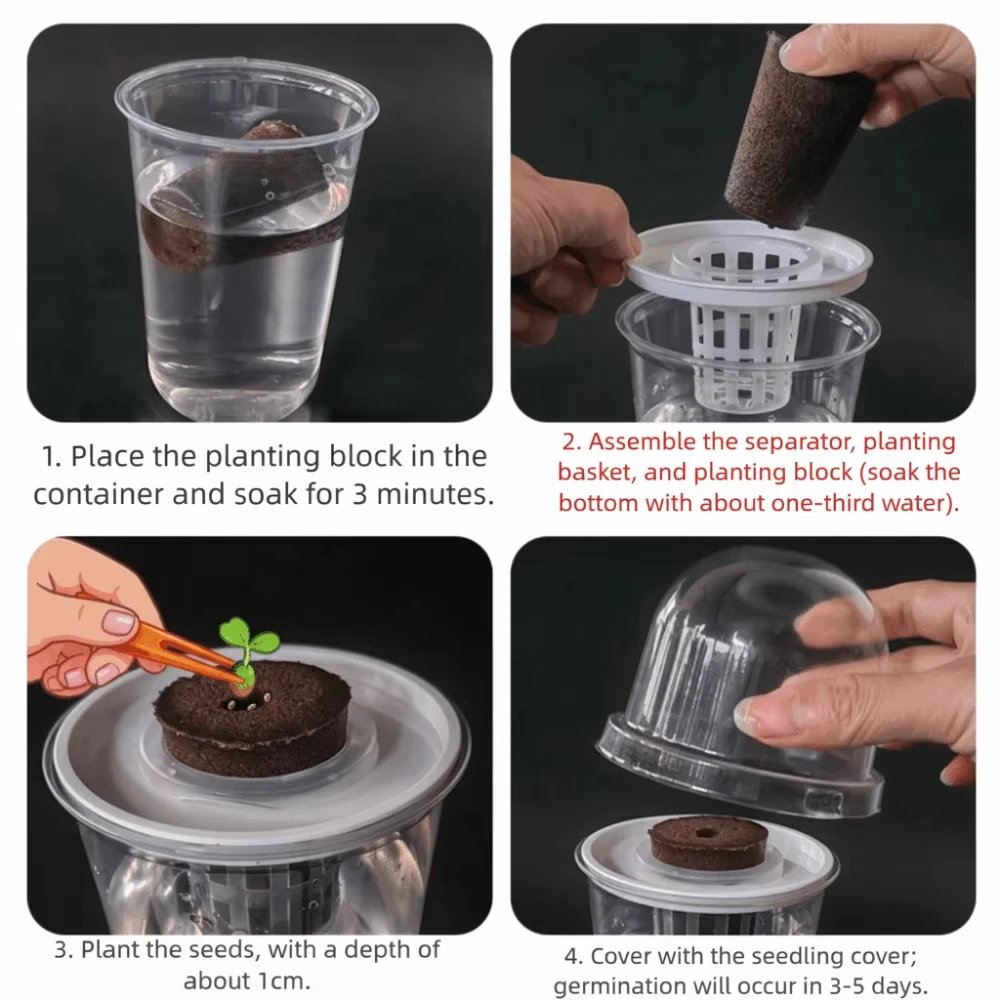 1. Place the planting block in the container and soak for 3 minutes.

2. Assemble the separator, planting basket, and planting block (soak the bottom with about one-third water).

3. Plant the seeds, with a depth of about 1cm.

4. Cover with the seedling cover; germination will occur in 3-5 days.