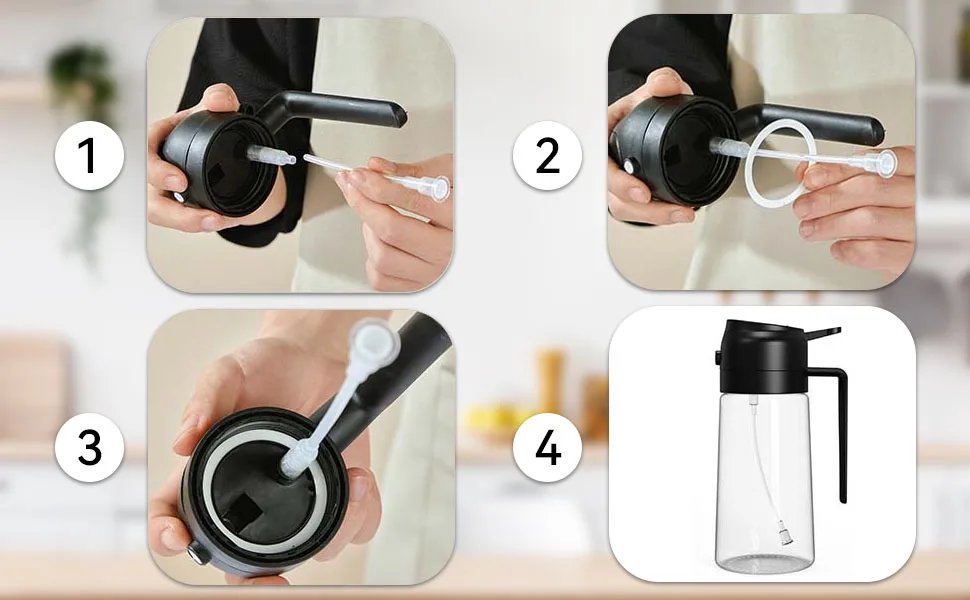 1

2

3

4